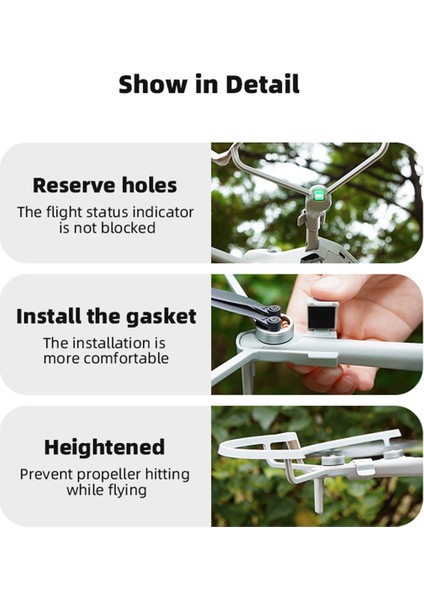 Show in Detail

Reserve holes
The flight status indicator is not blocked

Install the gasket
The installation is more comfortable

Heightened
Prevent propeller hitting while flying