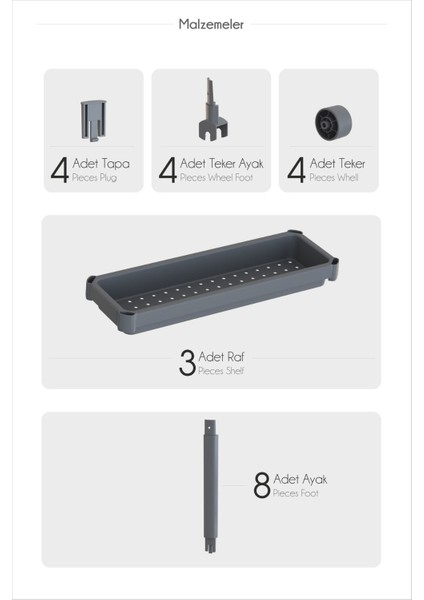 Malzemeler

4 Adet Tapa
Pieces Plug

4 Adet Teker Ayak
Pieces Wheel Foot

4 Adet Teker
Pieces Whell

3 Adet Raf
Pieces Shelf

8 Adet Ayak
Pieces Foot