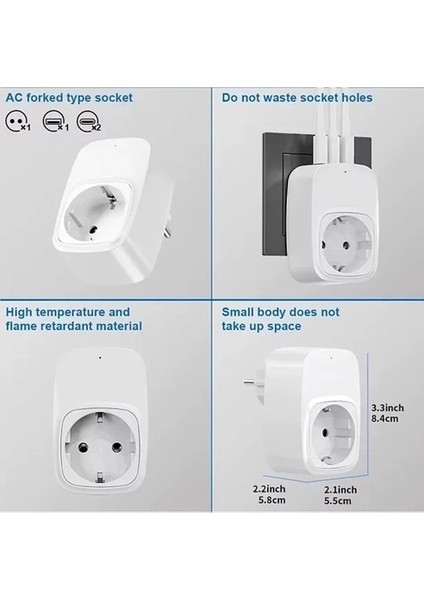 AC forked type socket

×1 ×1 ×2

Do not waste socket holes

High temperature and flame retardant material

Small body does not take up space

3.3inch
8.4cm

2.2inch
5.8cm

2.1inch
5.5cm