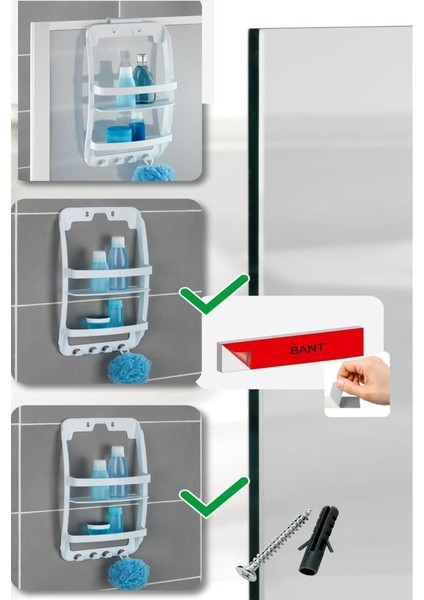 BANT