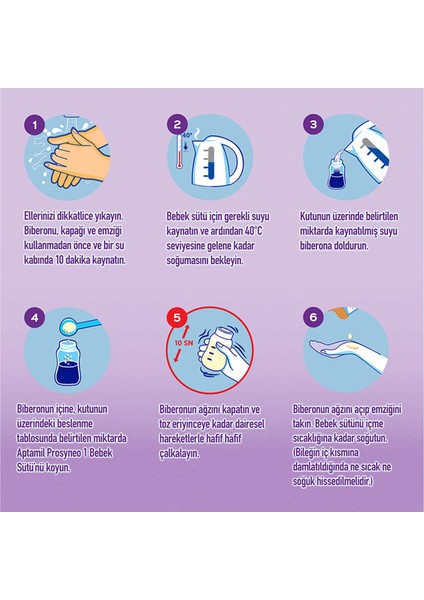 1

Ellerinizi dikkatlice yıkayın. Biberonu, kapağı ve emziği kullanmadan önce ve bir su kabında 10 dakika kaynatın.

2

40°

Bebek sütü için gerekli suyu kaynatın ve ardından 40°C seviyesine gelene kadar soğumasını bekleyin.

3

Kutunun üzerinde belirtilen miktarda kaynatılmış suyu biberona doldurun.

4

Biberonun içine, kutunun üzerindeki beslenme tablosunda belirtilen miktarda Aptamil Prosyneo 1 Bebek Sütü'nü koyun.

5

10 SN

Biberonun ağzını kapatın ve toz eriyinceye kadar dairesel hareketlerle hafif hafif çalkalayın.

6

Biberonun ağzını açıp emziğini takın. Bebek sütünü içme sıcaklığına kadar soğutun. (Bileğin iç kısmına damlatıldığında ne sıcak ne soğuk hissedilmelidir.)