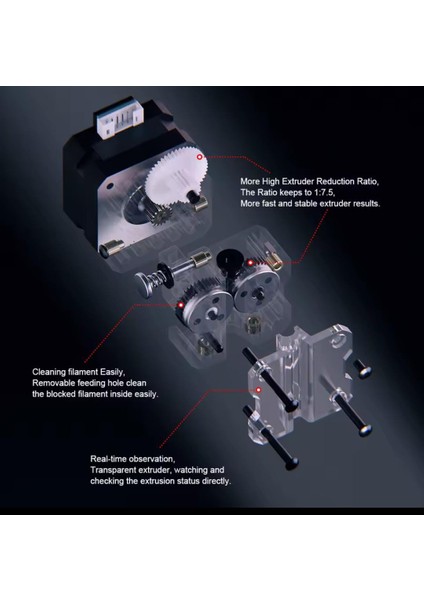 More High Extruder Reduction Ratio, The Ratio keeps to 1:7.5, More fast and stable extruder results.

Cleaning filament Easily, Removable feeding hole clean the blocked filament inside easily.

Real-time observation, Transparent extruder, watching and checking the extrusion status directly.