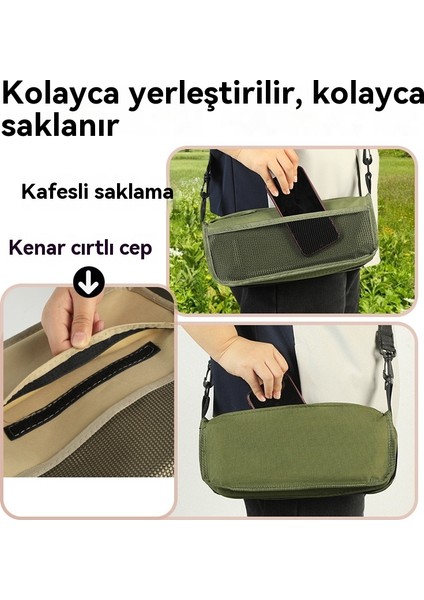 Kolayca yerleştirilir, kolayca saklanır

Kafesli saklama

Kenar cırtlı cep