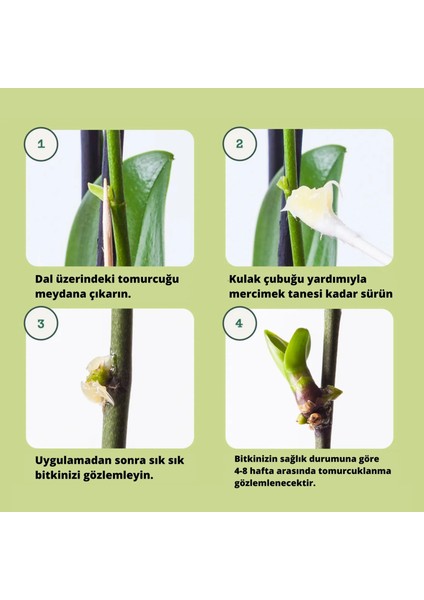 1

Dal üzerindeki tomurcuğu meydana çıkarın.

2

Kulak çubuğu yardımıyla mercimek tanesi kadar sürün

3

Uygulamadan sonra sık sık bitkinizi gözlemleyin.

4

Bitkinizin sağlık durumuna göre 4-8 hafta arasında tomurcuklanma gözlemlenecektir.