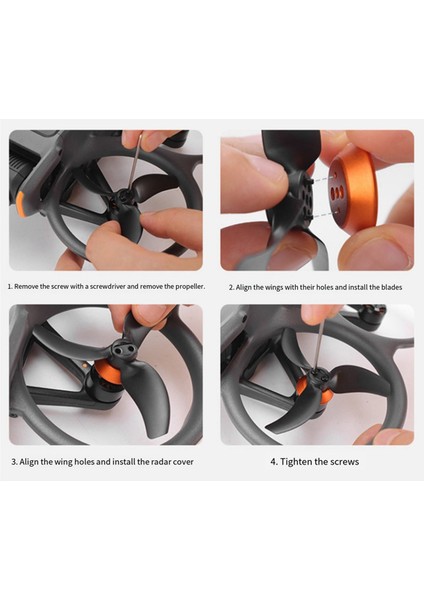 1. Remove the screw with a screwdriver and remove the propeller.

2. Align the wings with their holes and install the blades

3. Align the wing holes and install the radar cover

4. Tighten the screws