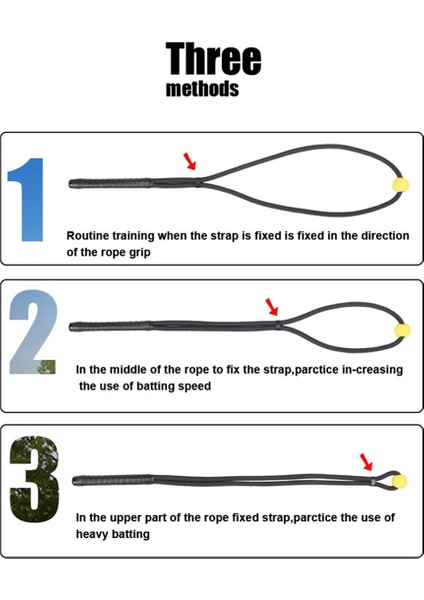 Three methods

1

Routine training when the strap is fixed is fixed in the direction of the rope grip

2

In the middle of the rope to fix the strap,parctice in-creasing the use of batting speed

3

In the upper part of the rope fixed strap,parctice the use of heavy batting