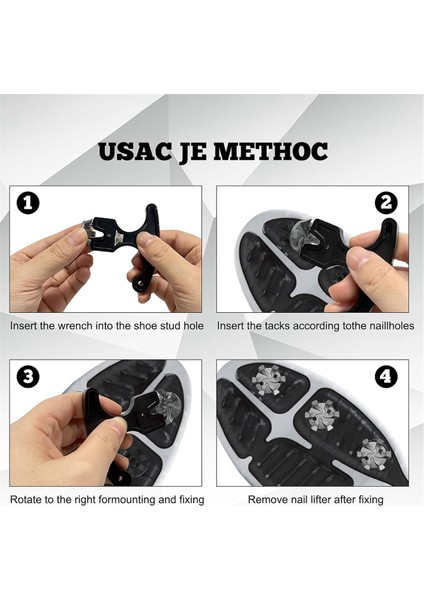 USAC JE METHOC

1

Insert the wrench into the shoe stud hole

2

Insert the tacks according tothe nailholes

3

Rotate to the right formounting and fixing

4

Remove nail lifter after fixing