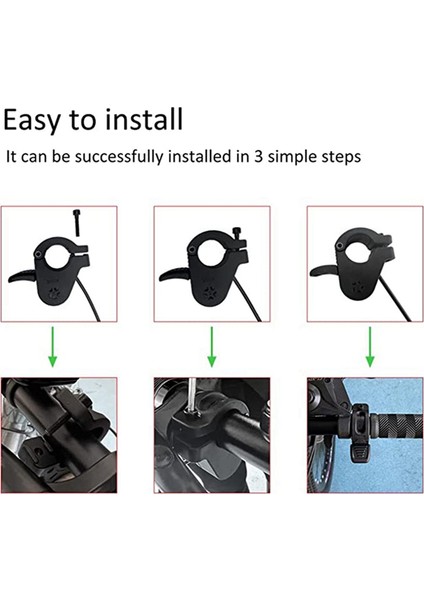 Easy to install

It can be successfully installed in 3 simple steps