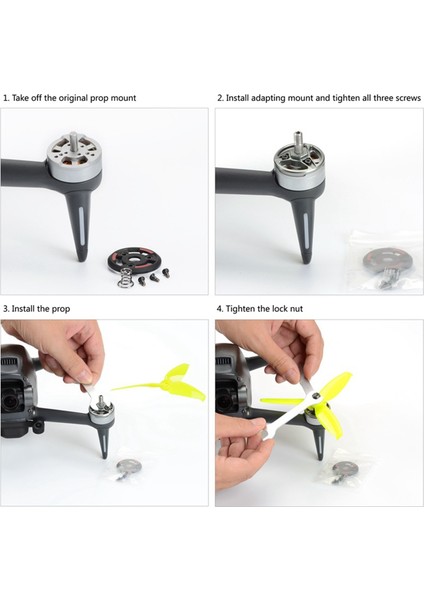 1. Take off the original prop mount

2. Install adapting mount and tighten all three screws

3. Install the prop

4. Tighten the lock nut