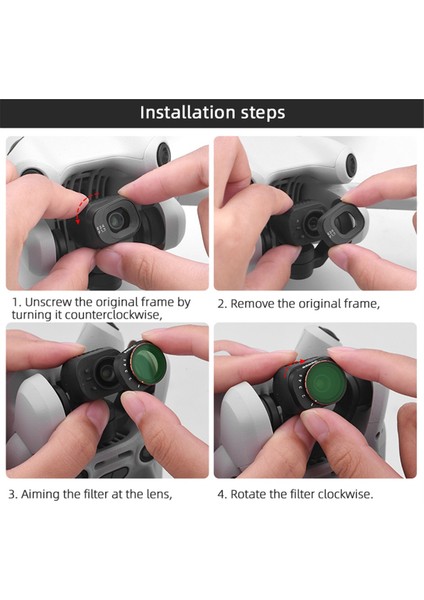 Installation steps

1. Unscrew the original frame by turning it counterclockwise,

2. Remove the original frame,

3. Aiming the filter at the lens,

4. Rotate the filter clockwise.