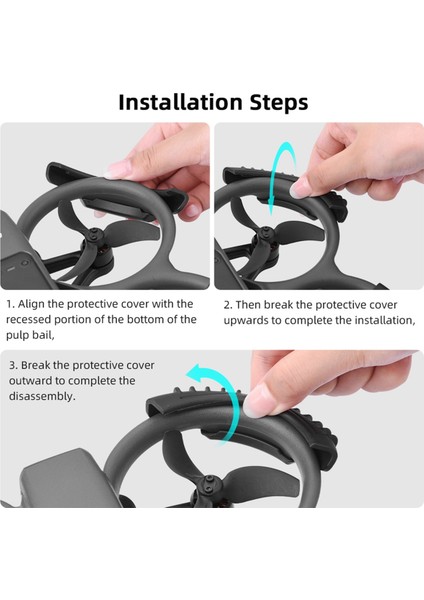 Installation Steps

1. Align the protective cover with the recessed portion of the bottom of the pulp bail,

2. Then break the protective cover upwards to complete the installation,

3. Break the protective cover outward to complete the disassembly.