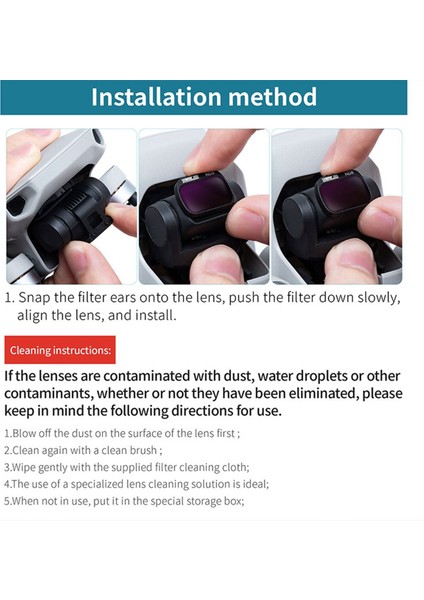 Installation method

1. Snap the filter ears onto the lens, push the filter down slowly, align the lens, and install.

Cleaning instructions:

If the lenses are contaminated with dust, water droplets or other contaminants, whether or not they have been eliminated, please keep in mind the following directions for use.

1.Blow off the dust on the surface of the lens first ;
2.Clean again with a clean brush ;
3.Wipe gently with the supplied filter cleaning cloth;
4.The use of a specialized lens cleaning solution is ideal;
5.When not in use, put it in the special storage box;