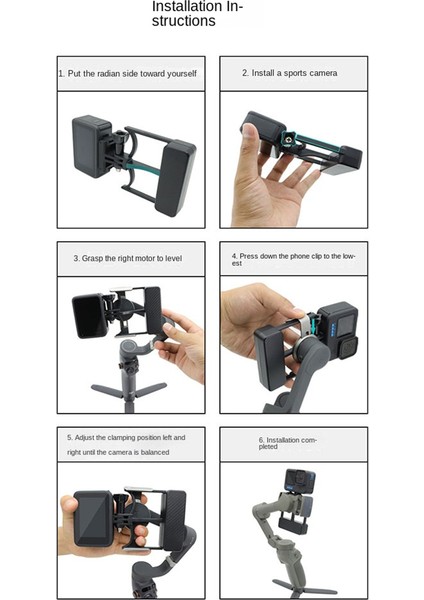 Installation Instructions

1. Put the radian side toward yourself

2. Install a sports camera

3. Grasp the right motor to level

4. Press down the phone clip to the lowest

5. Adjust the clamping position left and right until the camera is balanced

6. Installation completed