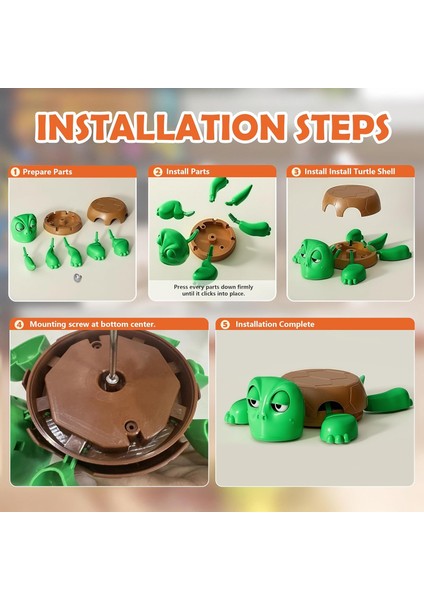 INSTALLATION STEPS

1 Prepare Parts

2 Install Parts

Press every parts down firmly until it clicks into place.

3 Install Install Turtle Shell

4 Mounting screw at bottom center.

5 Installation Complete