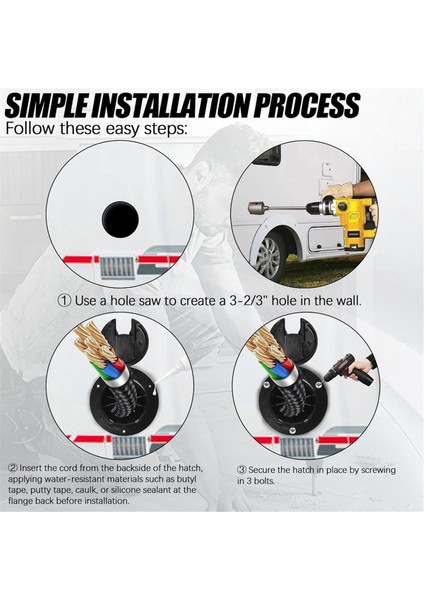 SIMPLE INSTALLATION PROCESS
Follow these easy steps:

① Use a hole saw to create a 3-2/3" hole in the wall.

② Insert the cord from the backside of the hatch, applying water-resistant materials such as butyl tape, putty tape, caulk, or silicone sealant at the flange back before installation.

③ Secure the hatch in place by screwing in 3 bolts.