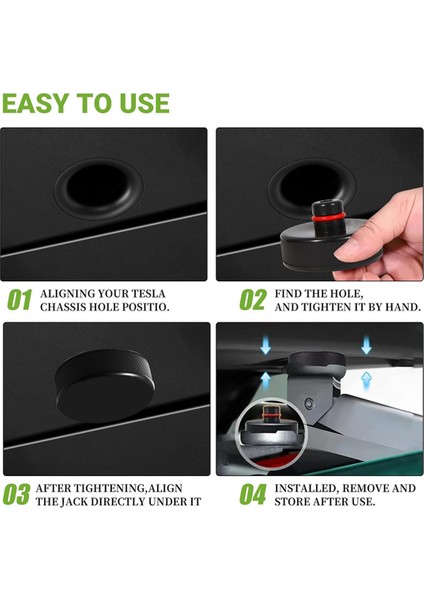 EASY TO USE

01 ALIGNING YOUR TESLA CHASSIS HOLE POSITIO.

02 FIND THE HOLE, AND TIGHTEN IT BY HAND.

03 AFTER TIGHTENING,ALIGN THE JACK DIRECTLY UNDER IT

04 INSTALLED, REMOVE AND STORE AFTER USE.