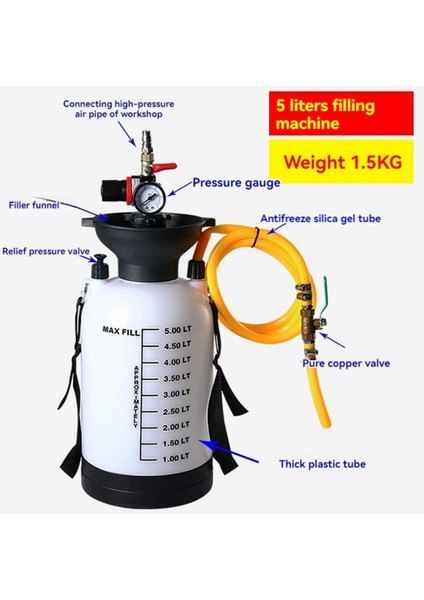 Connecting high-pressure air pipe of workshop

5 liters filling machine

Weight 1.5KG

Pressure gauge

Filler funnel

Antifreeze silica gel tube

Relief pressure valve

MAX FILL 5.00 LT
4.50 LT
4.00 LT
3.50 LT
3.00 LT
2.50 LT
2.00 LT
1.50 LT
1.00 LT

APPROXIMATELY

Pure copper valve

Thick plastic tube