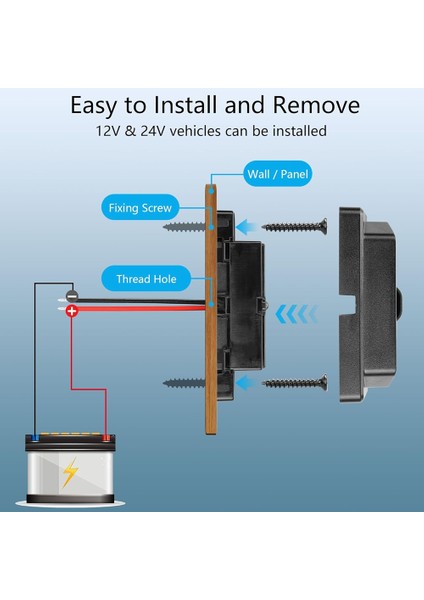 Easy to Install and Remove
12V & 24V vehicles can be installed

Wall / Panel
Fixing Screw
Thread Hole