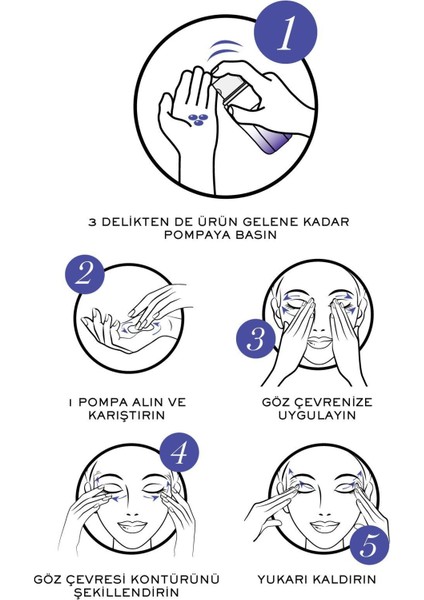 1

3 DELİKTEN DE ÜRÜN GELENE KADAR POMPAYA BASIN

2

1 POMPA ALIN VE KARIŞTIRIN

3

GÖZ ÇEVRENİZE UYGULAYIN

4

GÖZ ÇEVRESİ KONTÜRÜNÜ ŞEKİLLENDİRİN

5

YUKARI KALDIRIN