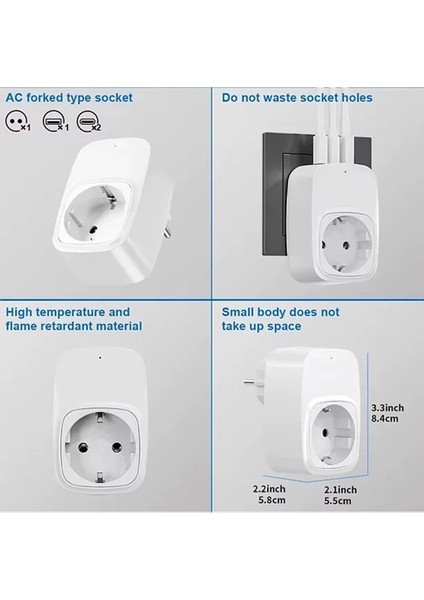 AC forked type socket

×1 ×1 ×2

Do not waste socket holes

High temperature and flame retardant material

Small body does not take up space

3.3inch
8.4cm

2.2inch
5.8cm

2.1inch
5.5cm