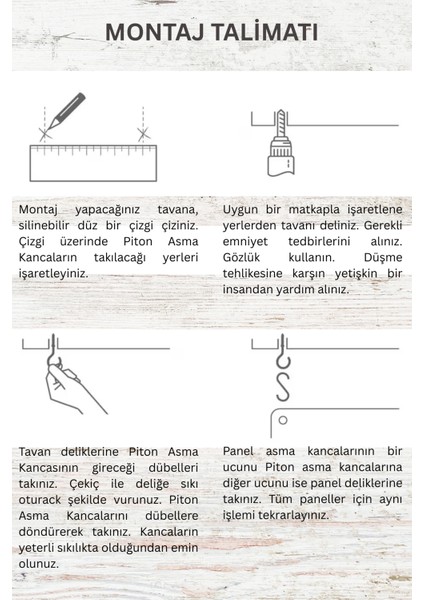 MONTAJ TALİMATI

Montaj yapacağınız tavana, silinebilir düz bir çizgi çiziniz. Çizgi üzerinde Piton Asma Kancaların takılacağı yerleri işaretleyiniz.

Uygun bir matkapla işaretlene yerlerden tavanı deliniz. Gerekli emniyet tedbirlerini alınız. Gözlük kullanın. Düşme tehlikesine karşın yetişkin bir insandan yardım alınız.

Tavan deliklerine Piton Asma Kancasının gireceği dübelleri takınız. Çekiç ile deliğe sıkı oturack şekilde vurunuz. Piton Asma Kancalarını dübellere döndürerek takınız. Kancaların yeterli sıkılıkta olduğundan emin olunuz.

Panel asma kancalarının bir ucunu Piton asma kancalarına diğer ucunu ise panel deliklerine takınız. Tüm paneller için aynı işlemi tekrarlayınız.