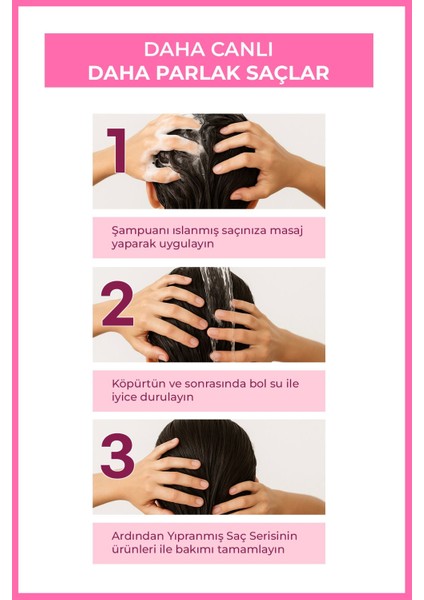 DAHA CANLI
DAHA PARLAK SAÇLAR

1

Şampuanı ıslanmış saçınıza masaj yaparak uygulayın

2

Köpürtün ve sonrasında bol su ile iyice durulayın

3

Ardından Yıpranmış Saç Serisinin ürünleri ile bakımı tamamlayın