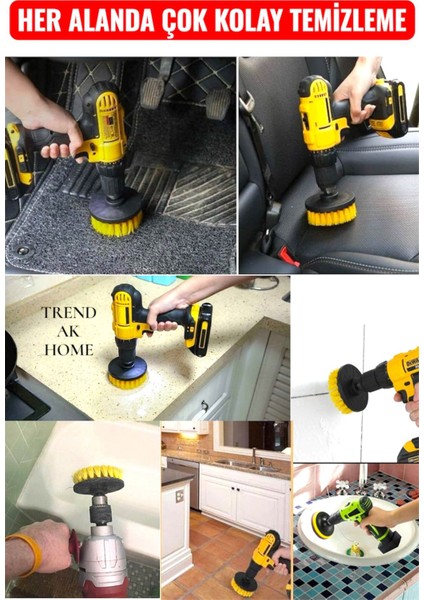 HER ALANDA ÇOK KOLAY TEMİZLEME

TREND
AK
HOME

DEWALT