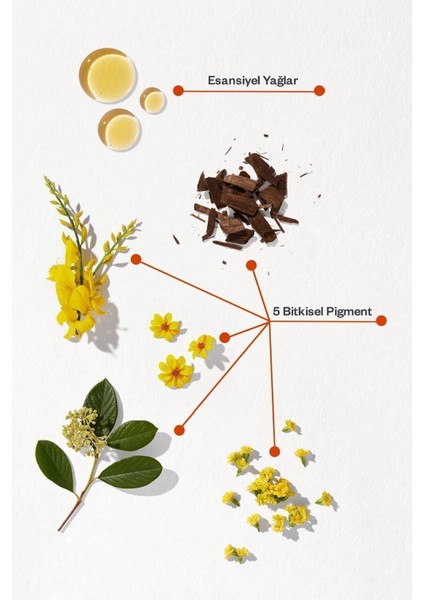 Esansiyel Yağlar

5 Bitkisel Pigment