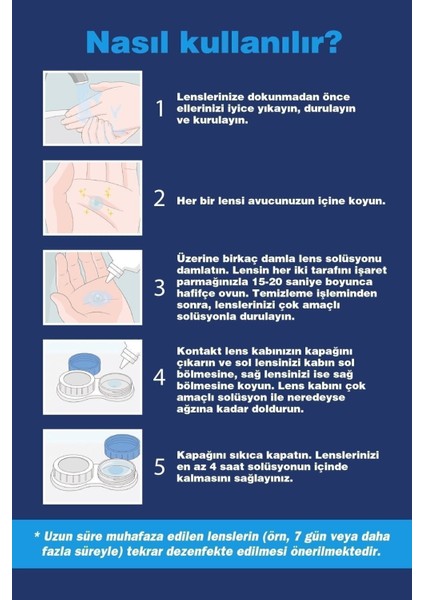 Nasıl kullanılır?

1 Lenslerinize dokunmadan önce ellerinizi iyice yıkayın, durulayın ve kurulayın.

2 Her bir lensi avucunuzun içine koyun.

3 Üzerine birkaç damla lens solüsyonu damlatın. Lensin her iki tarafını işaret parmağınızla 15-20 saniye boyunca hafifçe ovun. Temizleme işleminden sonra, lenslerinizi çok amaçlı solüsyonla durulayın.

4 Kontakt lens kabınızın kapağını çıkarın ve sol lensinizi kabın sol bölmesine, sağ lensinizi ise sağ bölmesine koyun. Lens kabını çok amaçlı solüsyon ile neredeyse ağzına kadar doldurun.

5 Kapağını sıkıca kapatın. Lenslerinizi en az 4 saat solüsyonun içinde kalmasını sağlayınız.

* Uzun süre muhafaza edilen lenslerin (örn, 7 gün veya daha fazla süreyle) tekrar dezenfekte edilmesi önerilmektedir.