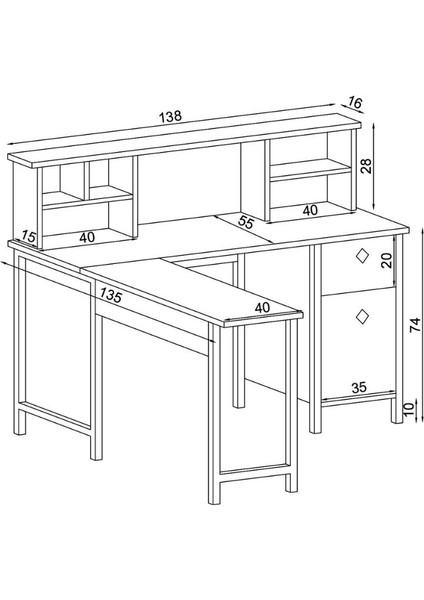 138
16
28
40
55
15
40
20
135
40
74
35
10