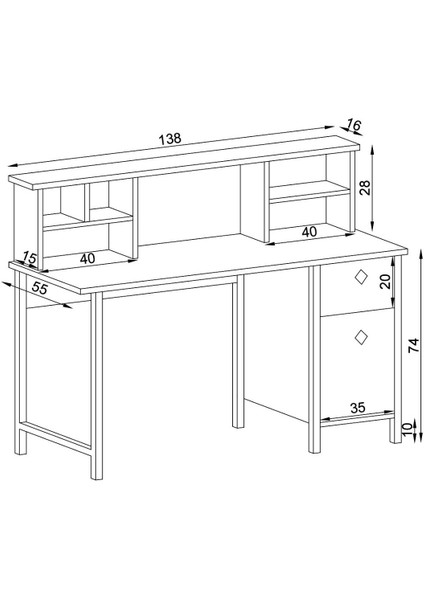 138
16
28
40
15
40
55
20
74
35
10