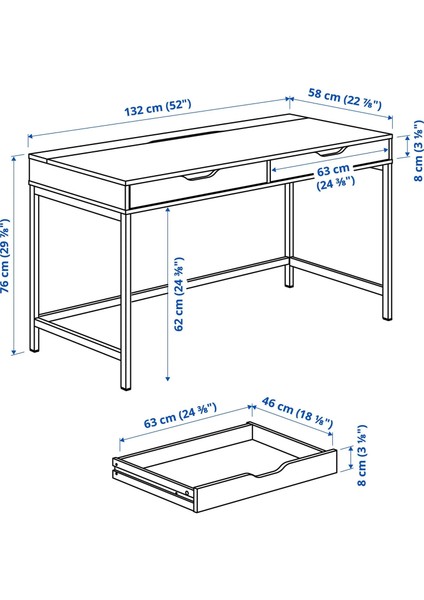 132 cm (52")

58 cm (22 ⅞")

8 cm (3 ⅛")

63 cm (24 ⅜")

76 cm (29 ⅞")

62 cm (24 ⅜")

63 cm (24 ⅜")

46 cm (18 ⅛")

8 cm (3 ⅛")