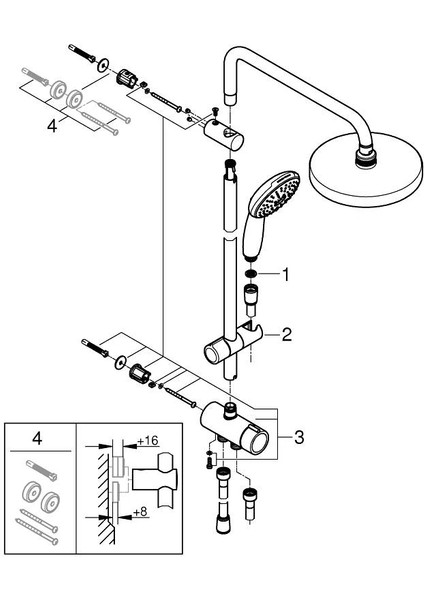 4

1

2

3

4

+16

+8