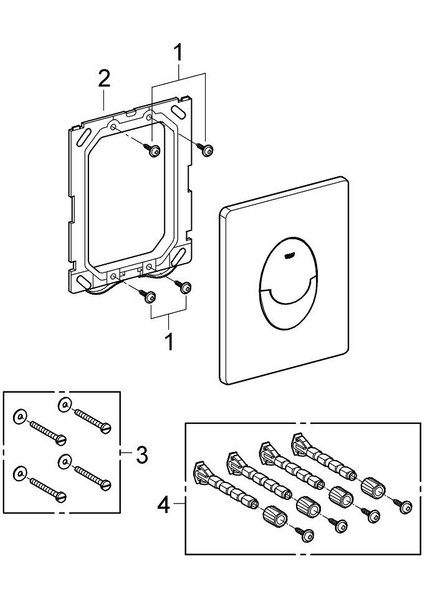 1
2
1
3
4