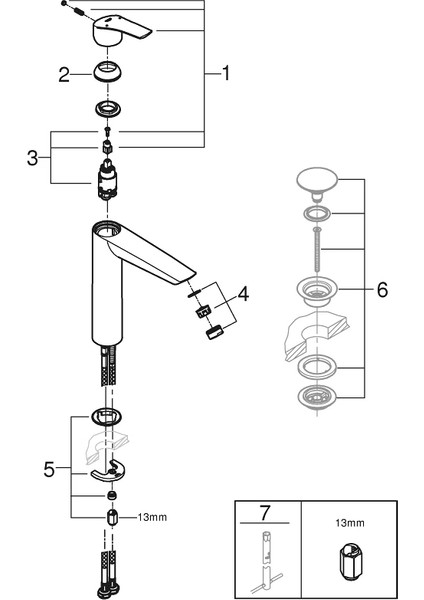 1
2
3
4
6
5
13mm
7
13mm