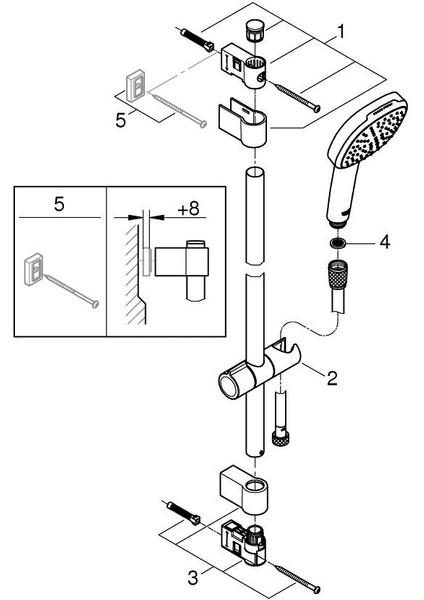 1

5

5

+8

4

2

3