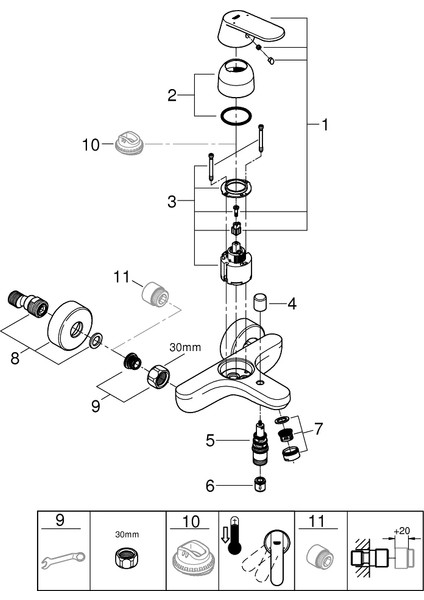 2
1
10
3
11
4
8
30mm
9
7
5
6

| 9 | 30mm | 10 | | 11 | +20 |
|---|---|---|---|---|---|