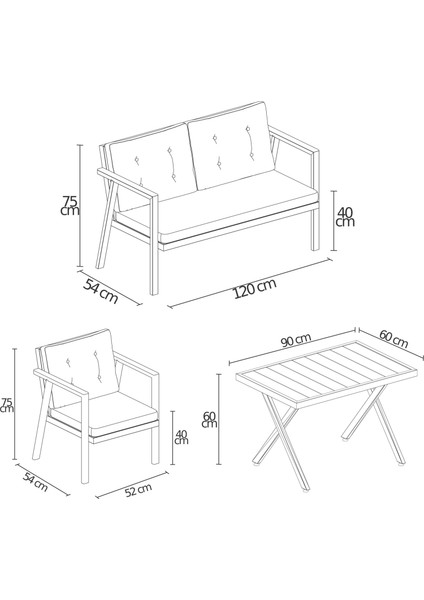 75 cm

40 cm

54 cm

120 cm

75 cm

40 cm

54 cm

52 cm

90 cm

60 cm

60 cm