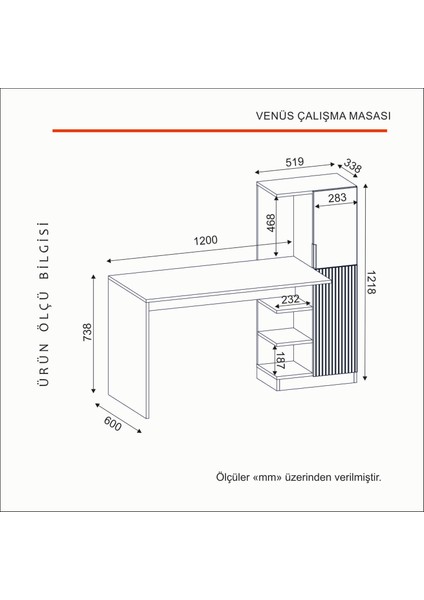 VENÜS ÇALIŞMA MASASI

ÜRÜN ÖLÇÜ BİLGİSİ

519
338
283
468
1200
1218
232
738
187
600

Ölçüler «mm» üzerinden verilmiştir.