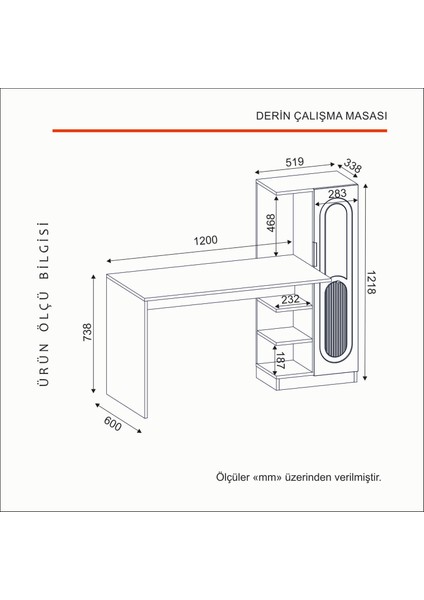 DERİN ÇALIŞMA MASASI

ÜRÜN ÖLÇÜ BİLGİSİ

519
338
283
468
1200
1218
232
738
187
600

Ölçüler «mm» üzerinden verilmiştir.