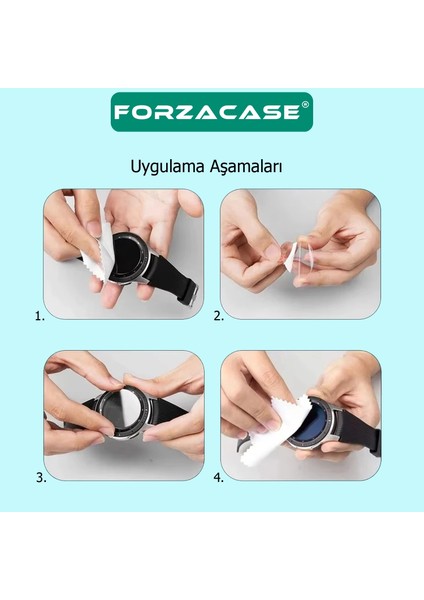 FORZACASE®

Uygulama Aşamaları

1.

2.

3.

4.