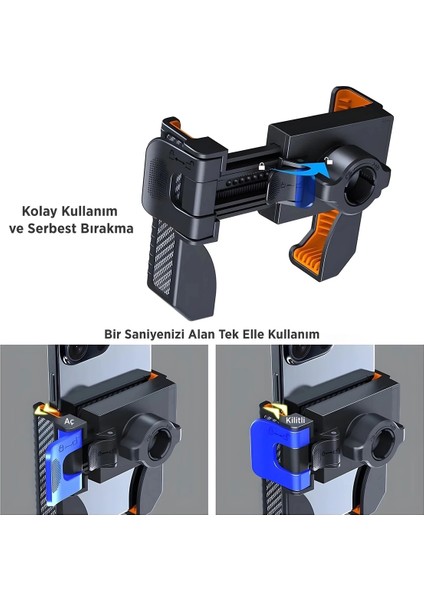 Kolay Kullanım
ve Serbest Bırakma

Bir Saniyenizi Alan Tek Elle Kullanım

Aç

Kilitli