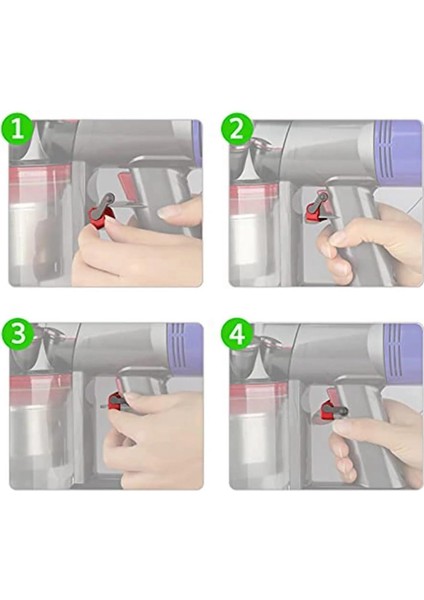 1
2
3
4