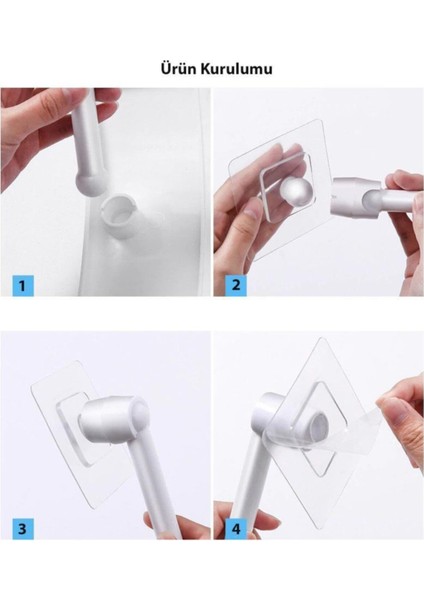 Ürün Kurulumu

1

2

3

4