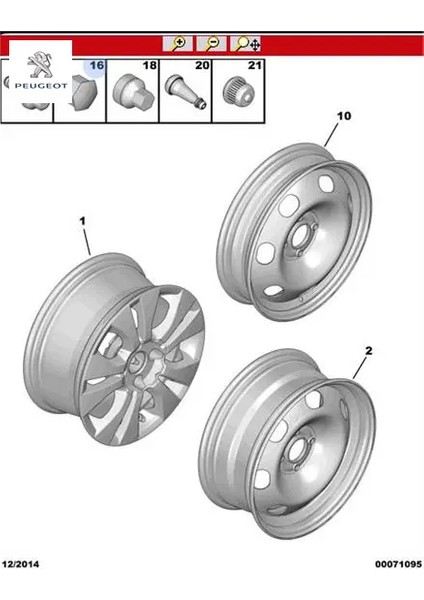 PEUGEOT

16 18 20 21

10

1

2

12/2014

00071095