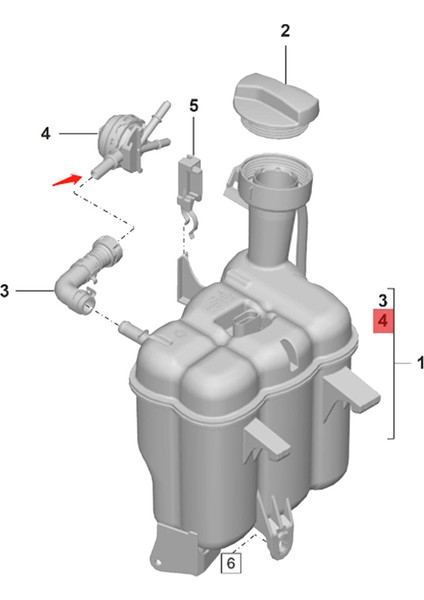 2
5
4
3
3
4
1
6