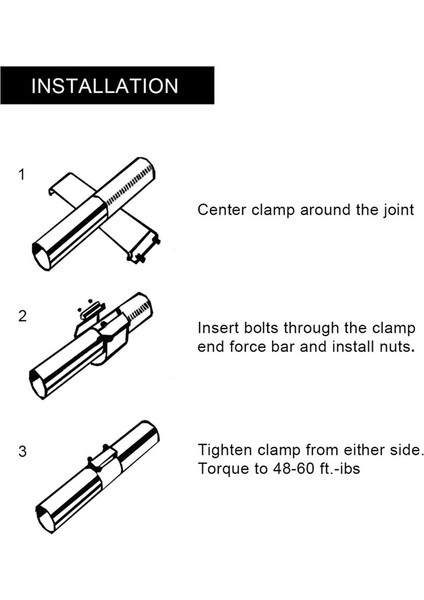 INSTALLATION

1

Center clamp around the joint

2

Insert bolts through the clamp end force bar and install nuts.

3

Tighten clamp from either side. Torque to 48-60 ft.-ibs