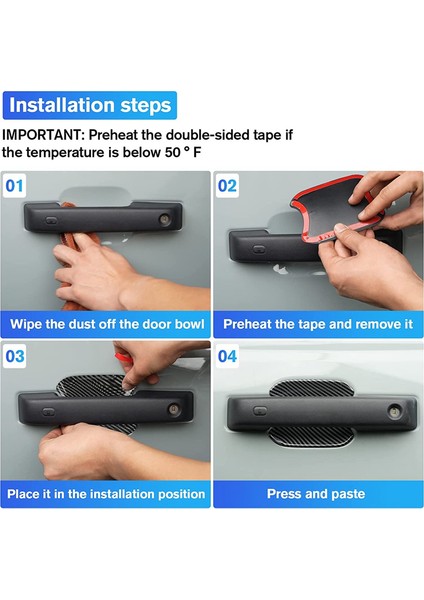 Installation steps

IMPORTANT: Preheat the double-sided tape if the temperature is below 50 ° F

01

Wipe the dust off the door bowl

02

Preheat the tape and remove it

03

Place it in the installation position

04

Press and paste