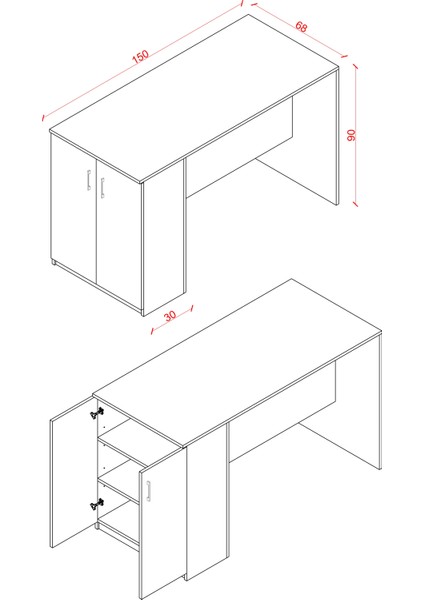 150
68
90
30