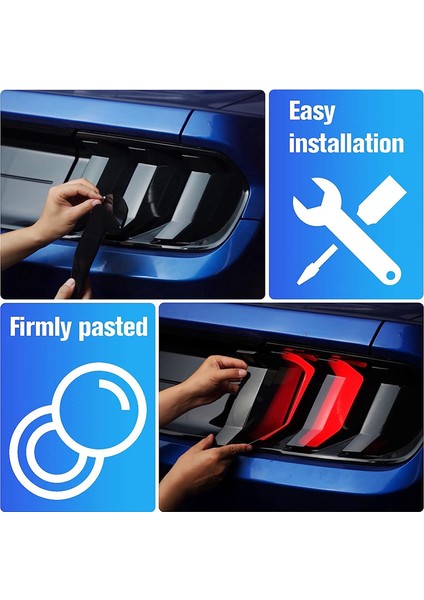 Easy installation

Firmly pasted